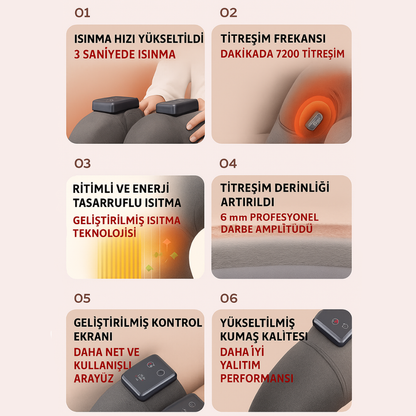 01

ISINMA HIZI YÜKSELTİLDİ
3 SANİYEDE ISINMA

02

TİTREŞİM FREKANSI
DAKİKADA 7200 TİTREŞİM

03

RİTİMLİ VE ENERJİ TASARRUFLU ISITMA
GELİŞTİRİLMİŞ ISITMA TEKNOLOJİSİ

04

TİTREŞİM DERİNLİĞİ ARTIRILDI
6 mm PROFESYONEL DARBE AMPLİTÜDÜ

05

GELİŞTİRİLMİŞ KONTROL EKRANI
DAHA NET VE KULLANIŞLI ARAYÜZ

06

YÜKSELTİLMİŞ KUMAŞ KALİTESİ
DAHA İYİ YALITIM PERFORMANSI