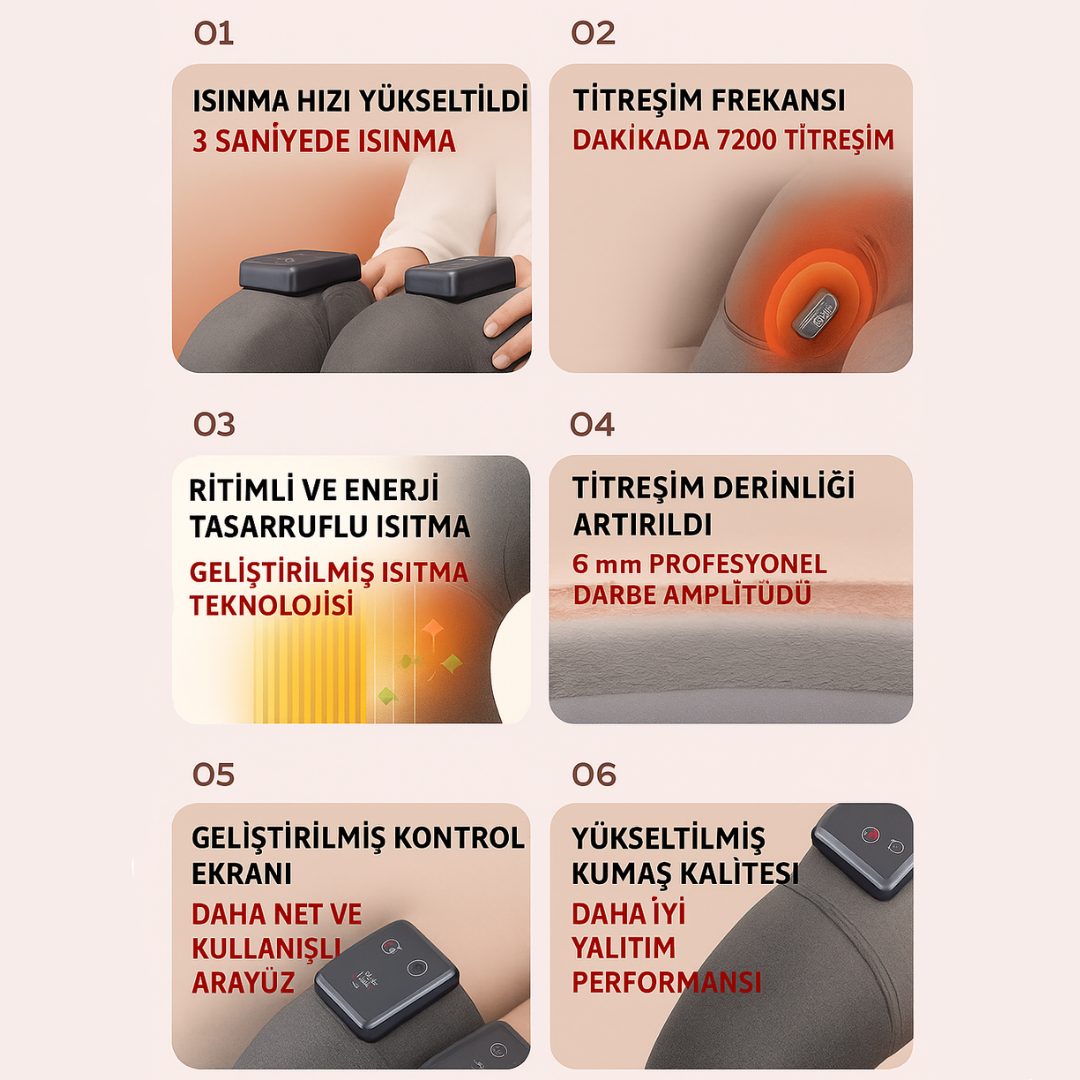 01

ISINMA HIZI YÜKSELTİLDİ
3 SANİYEDE ISINMA

02

TİTREŞİM FREKANSI
DAKİKADA 7200 TİTREŞİM

03

RİTİMLİ VE ENERJİ TASARRUFLU ISITMA
GELİŞTİRİLMİŞ ISITMA TEKNOLOJİSİ

04

TİTREŞİM DERİNLİĞİ ARTIRILDI
6 mm PROFESYONEL DARBE AMPLİTÜDÜ

05

GELİŞTİRİLMİŞ KONTROL EKRANI
DAHA NET VE KULLANIŞLI ARAYÜZ

06

YÜKSELTİLMİŞ KUMAŞ KALİTESİ
DAHA İYİ YALITIM PERFORMANSI